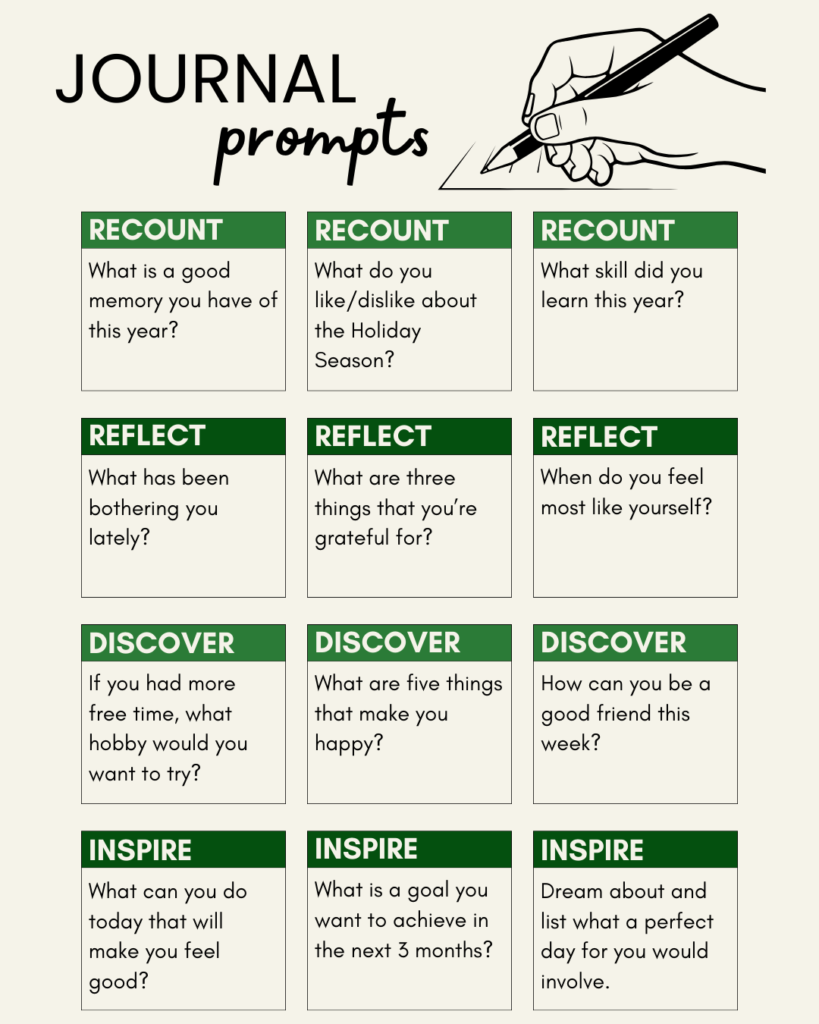 JOURNAL
prompts

RECOUNT
What is a good memory you have of this year?

RECOUNT
What do you like/dislike about the Holiday Season?

RECOUNT
What skill did you learn this year?

REFLECT
What has been bothering you lately?

REFLECT
What are three things that you're grateful for?

REFLECT
When do you feel most like yourself?

DISCOVER
If you had more free time, what hobby would you want to try?

DISCOVER
What are five things that make you happy?

DISCOVER
How can you be a good friend this week?

INSPIRE
What can you do today that will make you feel good?

INSPIRE
What is a goal you want to achieve in the next 3 months?

INSPIRE
Dream about and list what a perfect day for you would involve.